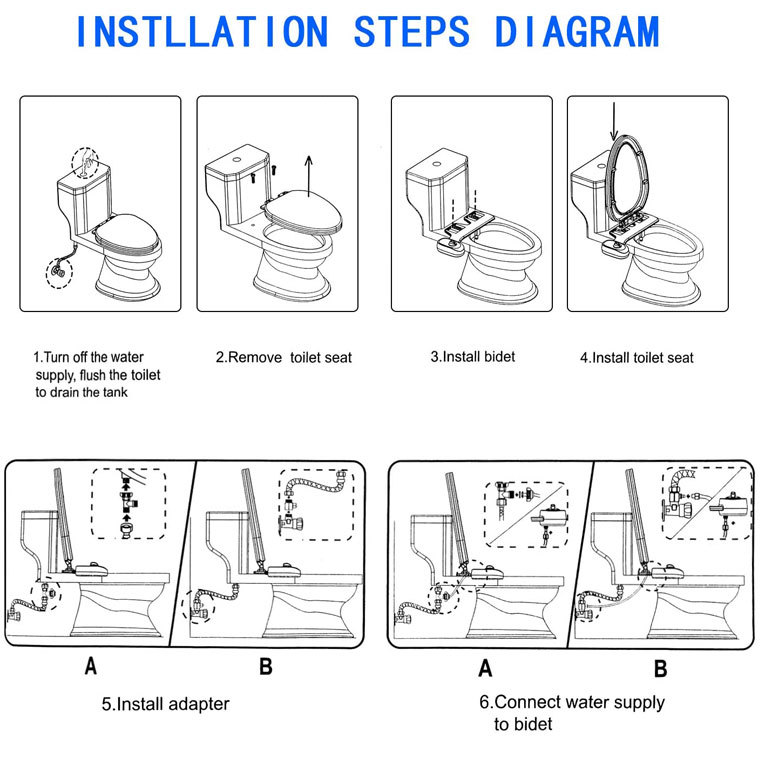 INSTLLATION STEPS DIAGRAM

1.Turn off the water supply, flush the toilet to drain the tank

2.Remove toilet seat

3.Install bidet

4.Install toilet seat

A

B

5.Install adapter

A

B

6.Connect water supply to bidet